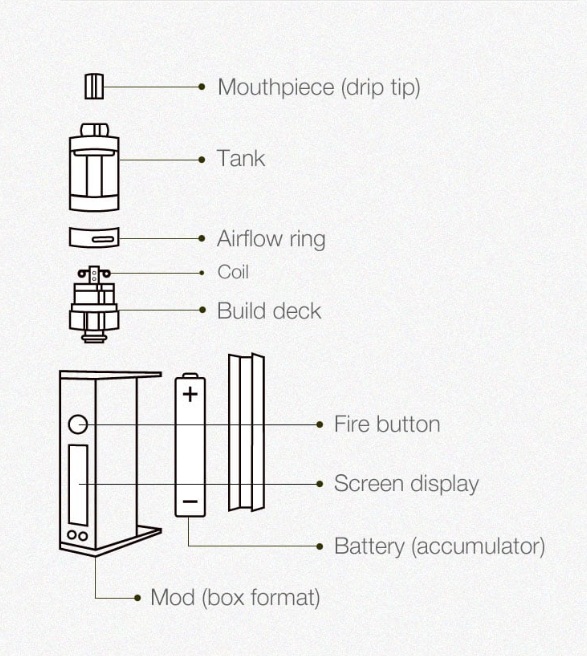 Mouthpiece (drip tip)

Tank

Airflow ring

Coil

Build deck

+

−

Fire button

Screen display

Battery (accumulator)

Mod (box format)